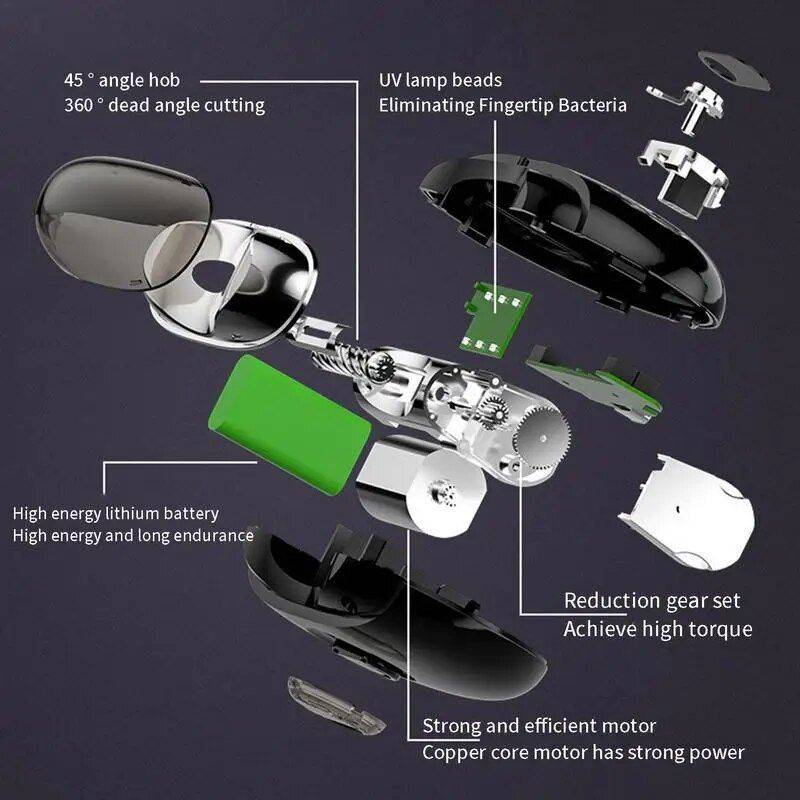 45 ° angle hob
360 ° dead angle cutting

UV lamp beads
Eliminating Fingertip Bacteria

High energy lithium battery
High energy and long endurance

Reduction gear set
Achieve high torque

Strong and efficient motor
Copper core motor has strong power