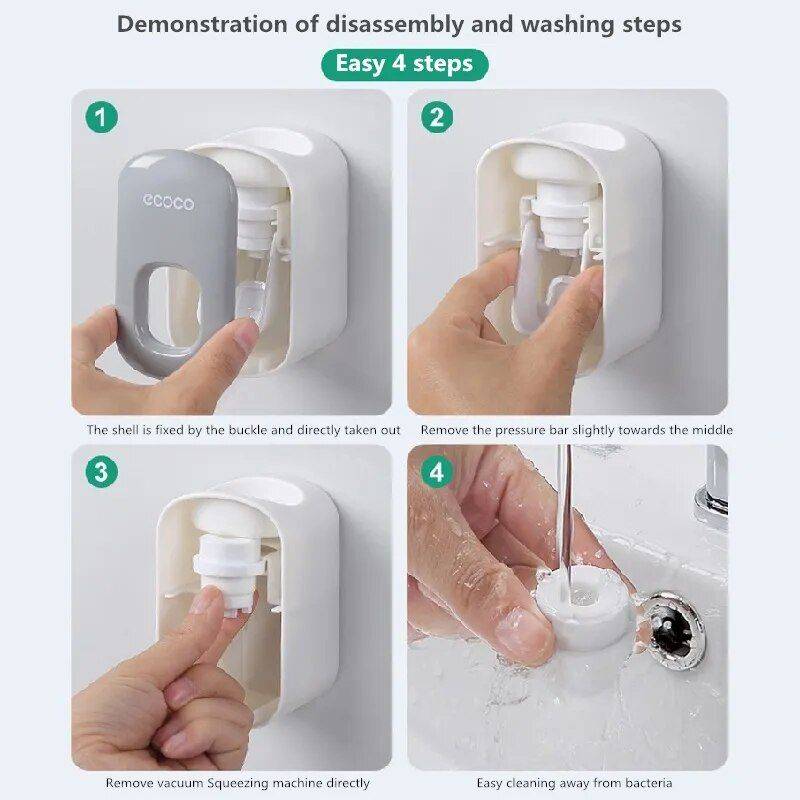 Demonstration of disassembly and washing steps

Easy 4 steps

1

ecoco

The shell is fixed by the buckle and directly taken out

2

Remove the pressure bar slightly towards the middle

3

Remove vacuum Squeezing machine directly

4

Easy cleaning away from bacteria