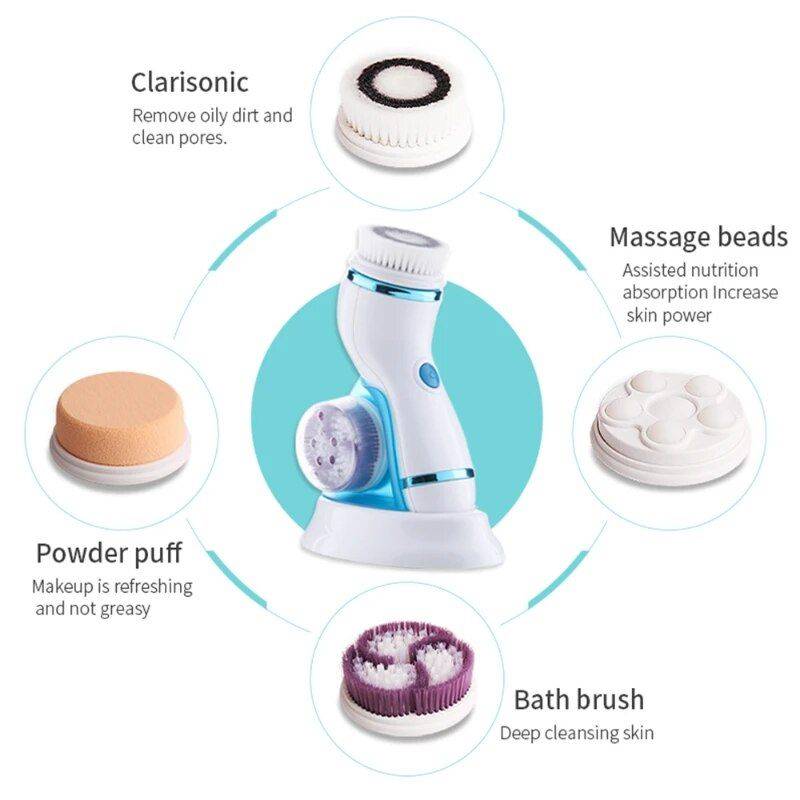 Clarisonic
Remove oily dirt and clean pores.

Massage beads
Assisted nutrition absorption Increase skin power

Powder puff
Makeup is refreshing and not greasy

Bath brush
Deep cleansing skin